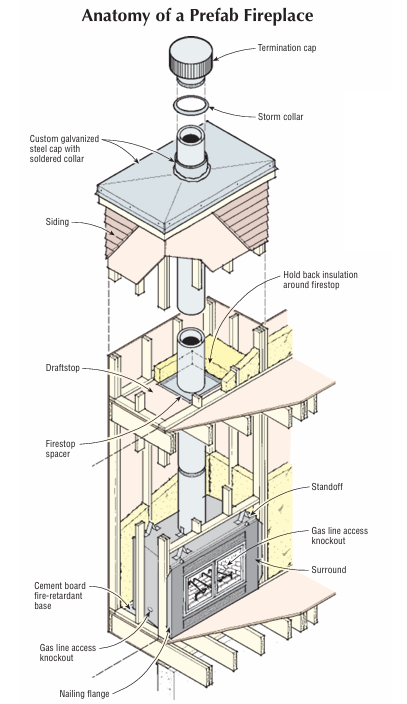 Anatomy of a Prefab Fireplace

Termination cap

Storm collar

Custom galvanized steel cap with soldered collar

Siding

Hold back insulation around firestop

Draftstop

Firestop spacer

Standoff

Gas line access knockout

Surround

Cement board fire-retardant base

Gas line access knockout

Nailing flange